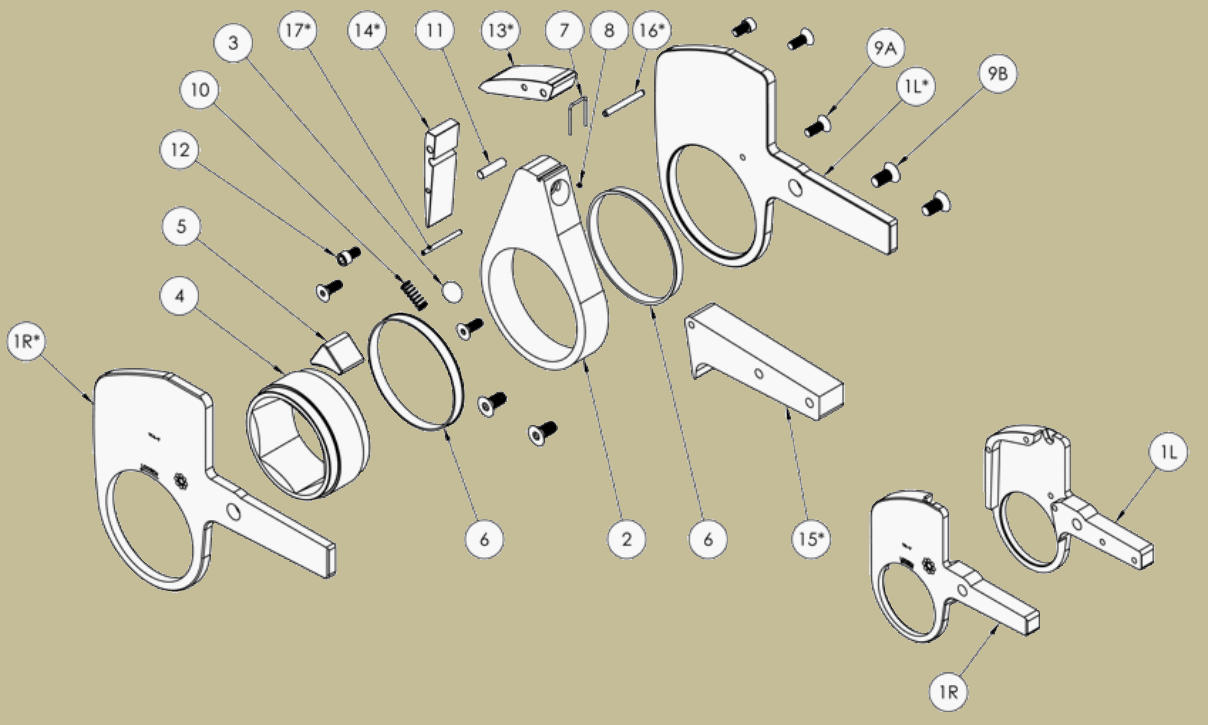 3
17*
14*
11
13*
7
8
16*
9A
1L*
9B
10
12
5
4
1R*
6
2
6
15*
1L
1R